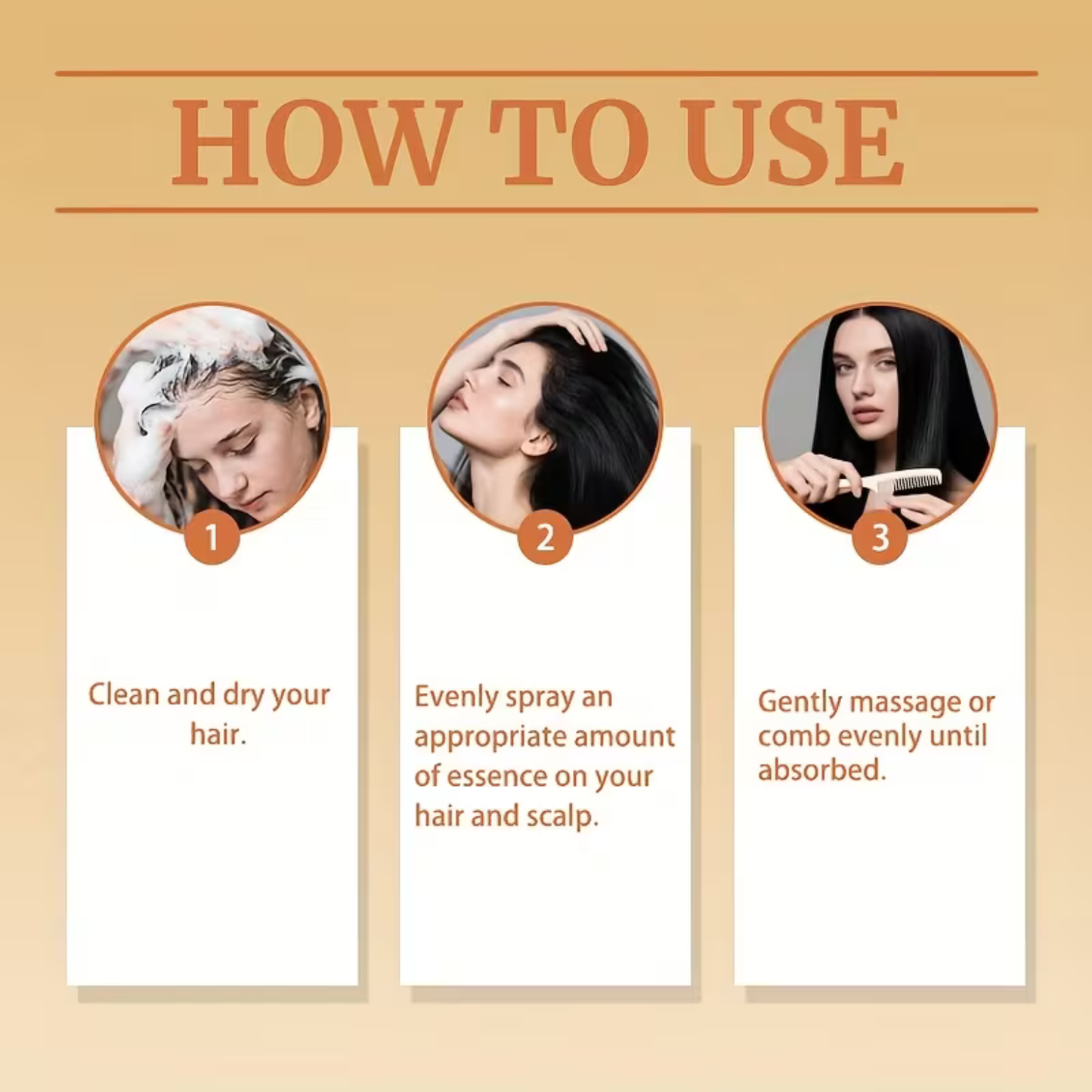 HOW TO USE

1

Clean and dry your hair.

2

Evenly spray an appropriate amount of essence on your hair and scalp.

3

Gently massage or comb evenly until absorbed.