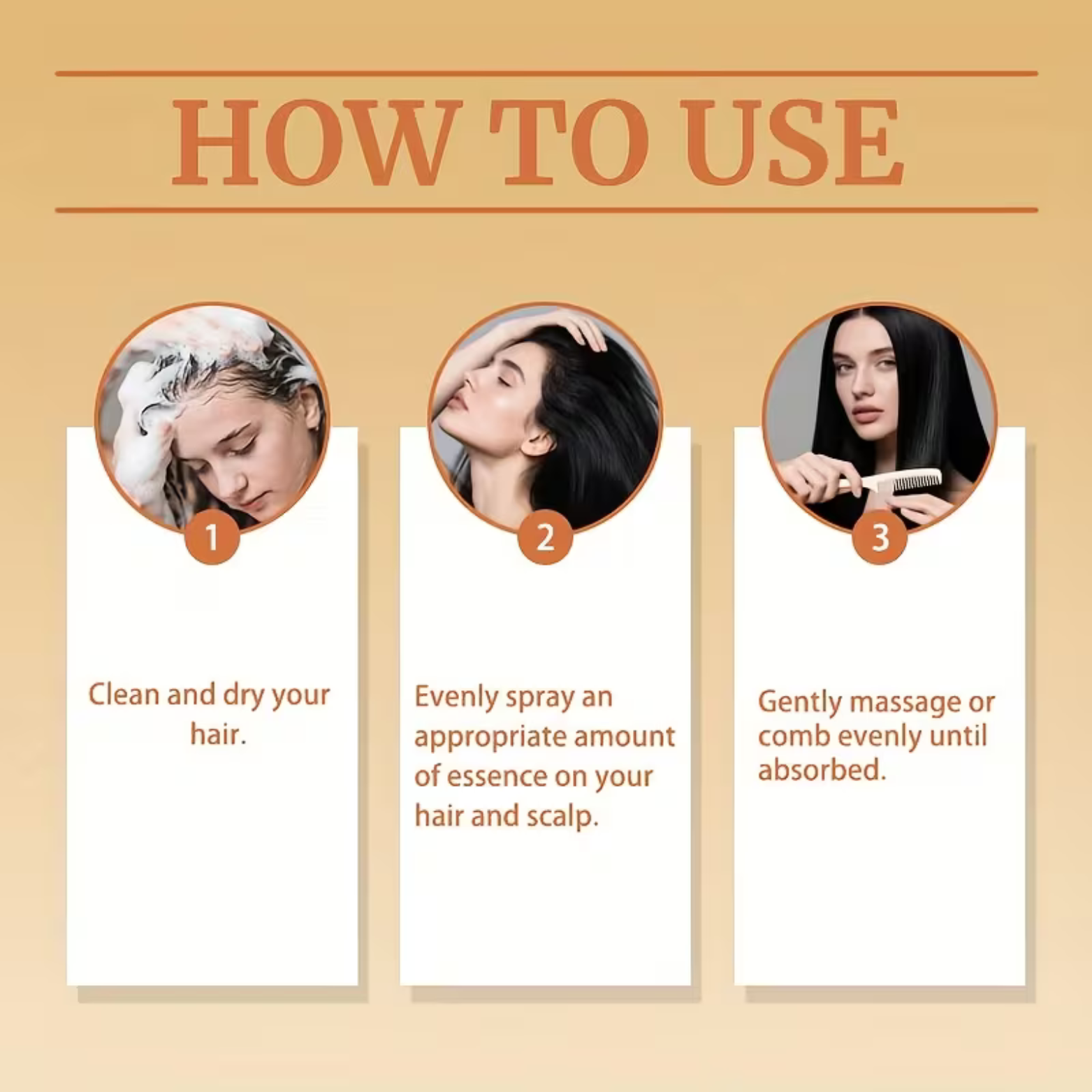 HOW TO USE

1

Clean and dry your hair.

2

Evenly spray an appropriate amount of essence on your hair and scalp.

3

Gently massage or comb evenly until absorbed.