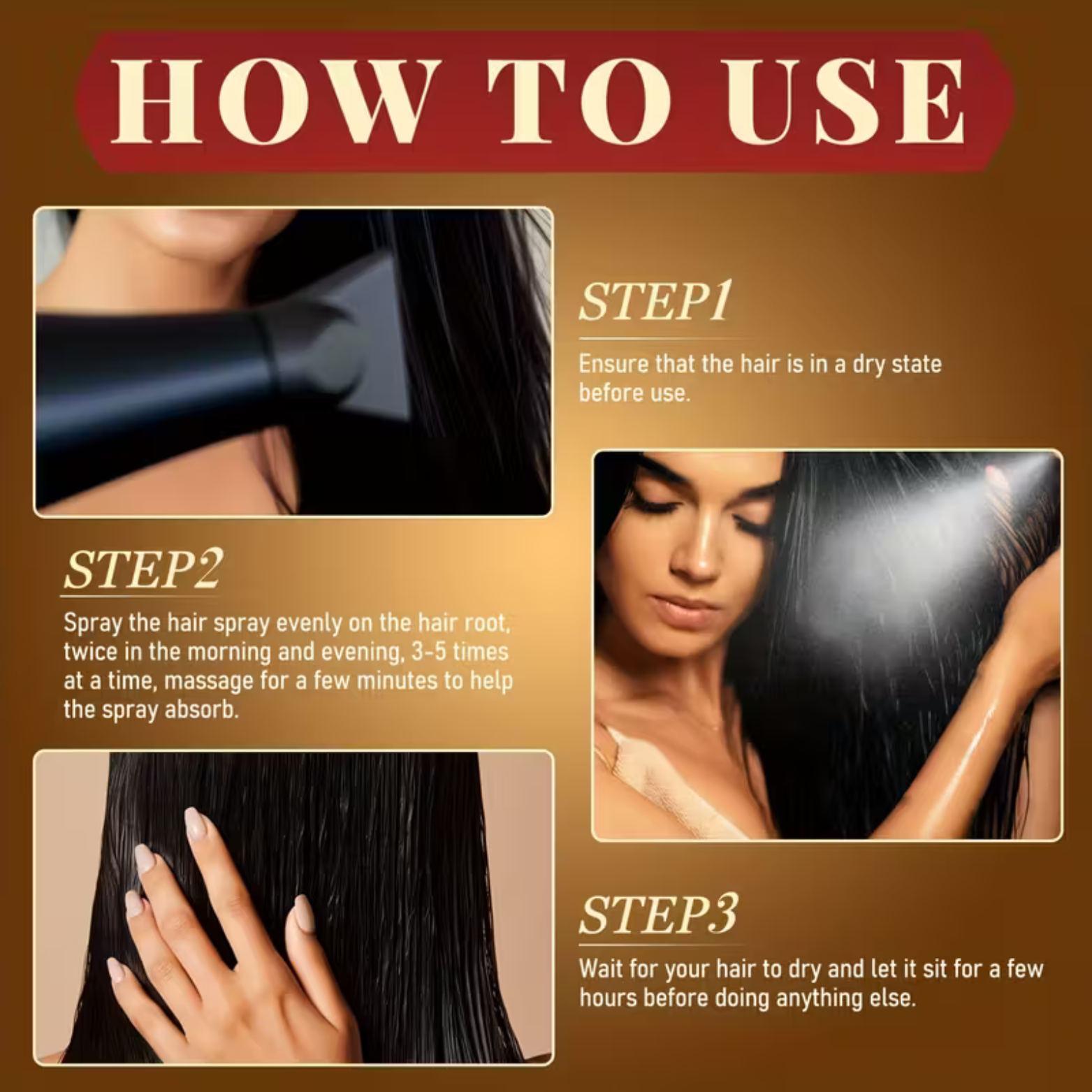 HOW TO USE

STEP1

Ensure that the hair is in a dry state before use.

STEP2

Spray the hair spray evenly on the hair root, twice in the morning and evening, 3-5 times at a time, massage for a few minutes to help the spray absorb.

STEP3

Wait for your hair to dry and let it sit for a few hours before doing anything else.