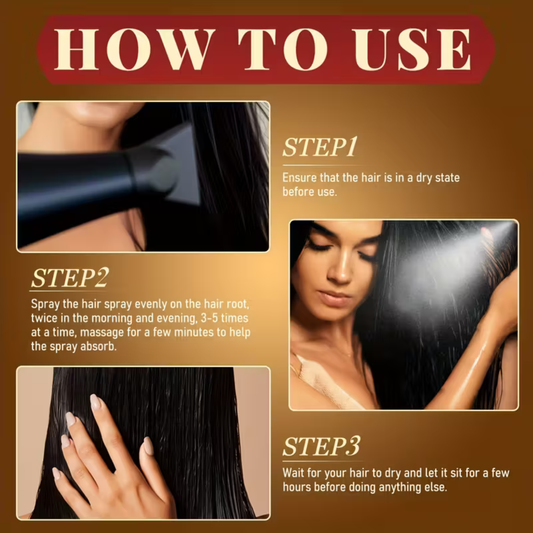 HOW TO USE

STEP1

Ensure that the hair is in a dry state before use.

STEP2

Spray the hair spray evenly on the hair root, twice in the morning and evening, 3-5 times at a time, massage for a few minutes to help the spray absorb.

STEP3

Wait for your hair to dry and let it sit for a few hours before doing anything else.